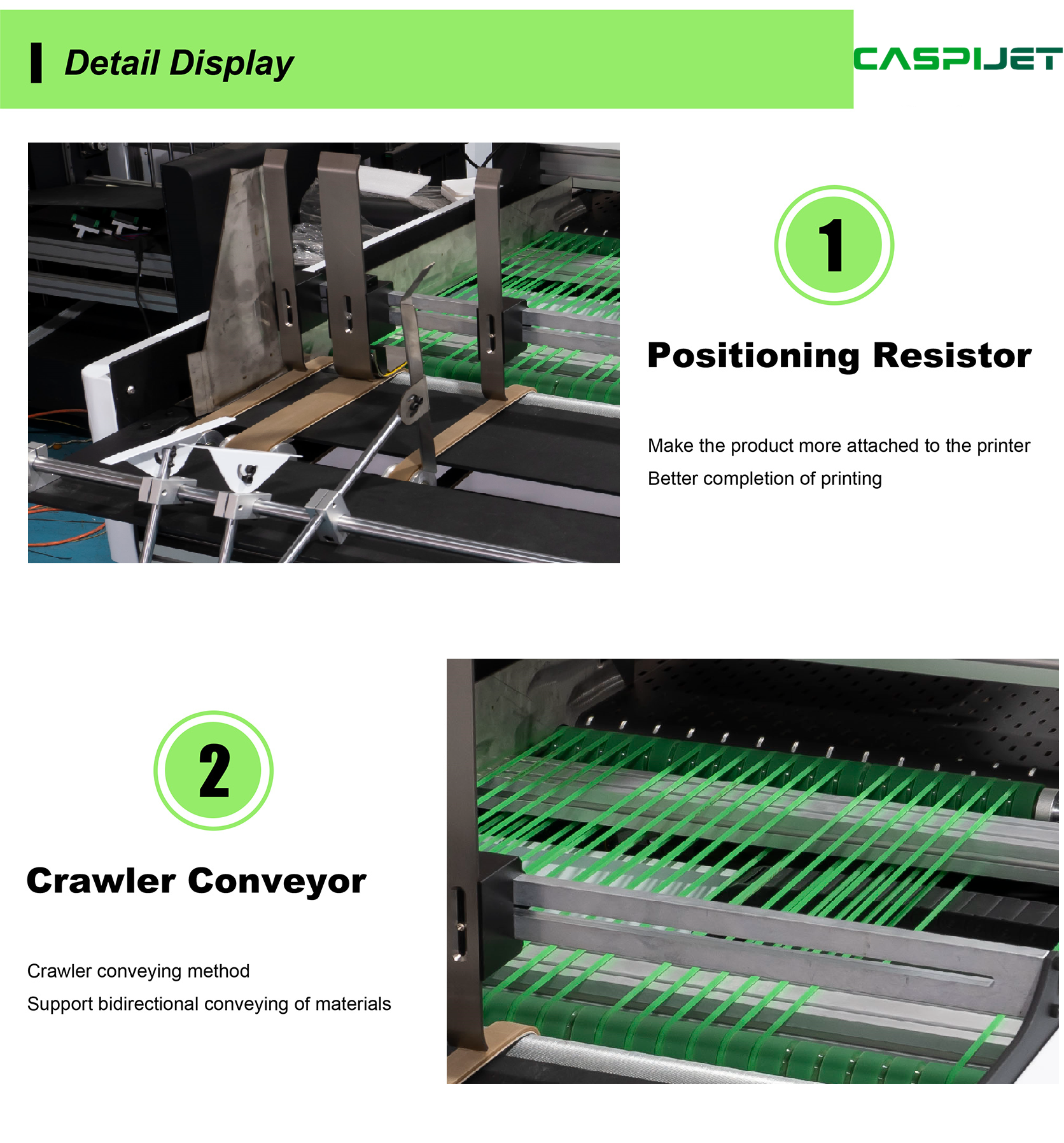 Detail Display

CASPIJET

1

Positioning Resistor

Make the product more attached to the printer
Better completion of printing

2

Crawler Conveyor

Crawler conveying method
Support bidirectional conveying of materials